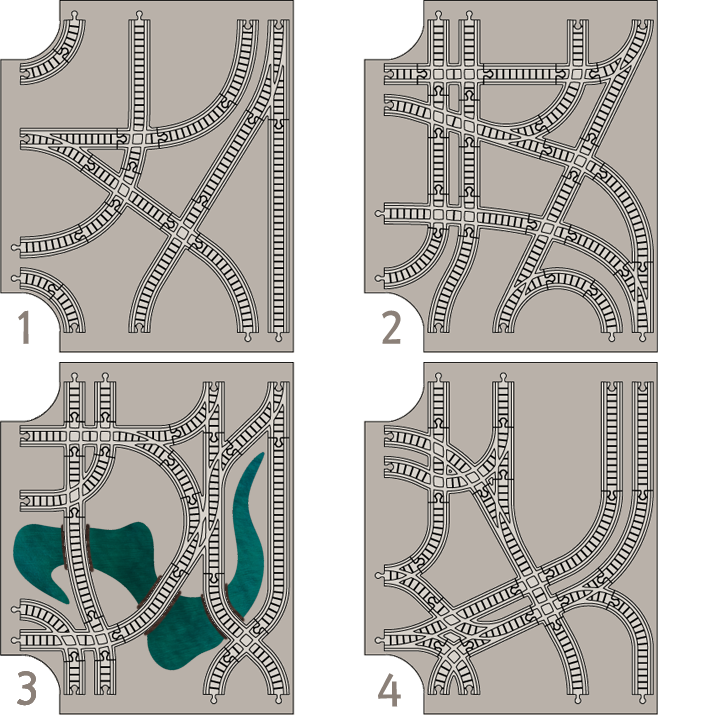 1

2

3

4